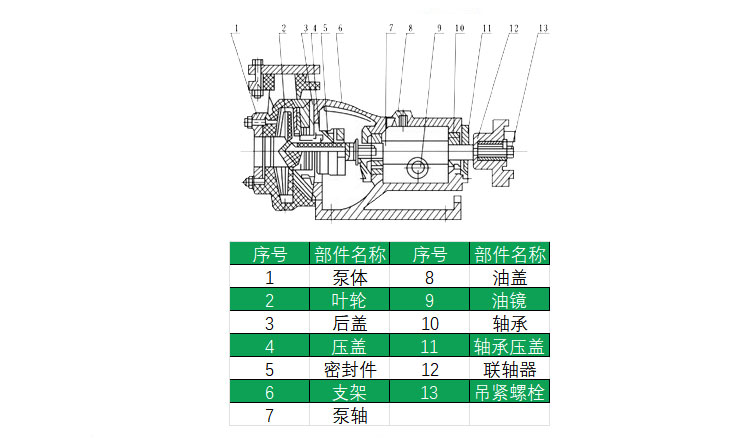 1 2 3 4 5 6 7 8 9 10 11 12 13

| 序号 | 部件名称 | 序号 | 部件名称 |
|---|---|---|---|
| 1 | 泵体 | 8 | 油盖 |
| 2 | 叶轮 | 9 | 油镜 |
| 3 | 后盖 | 10 | 轴承 |
| 4 | 压盖 | 11 | 轴承压盖 |
| 5 | 密封件 | 12 | 联轴器 |
| 6 | 支架 | 13 | 吊紧螺栓 |
| 7 | 泵轴 | | |